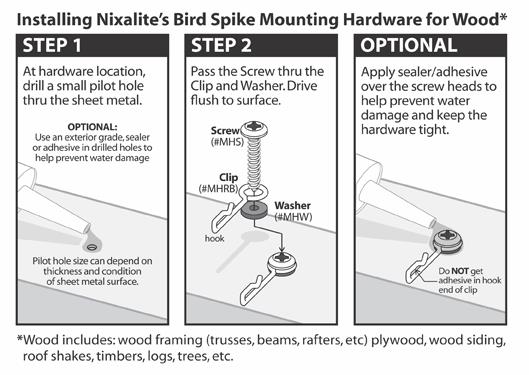 Installing Nixalite's Bird Spike Mounting Hardware for Wood*

STEP 1

At hardware location, drill a small pilot hole thru the sheet metal.

OPTIONAL:
Use an exterior grade, sealer or adhesive in drilled holes to help prevent water damage

Pilot hole size can depend on thickness and condition of sheet metal surface.

STEP 2

Pass the Screw thru the Clip and Washer. Drive flush to surface.

Screw
(#MHS)

Clip
(#MHRB)

Washer
(#MHW)

hook

OPTIONAL

Apply sealer/adhesive over the screw heads to help prevent water damage and keep the hardware tight.

Do NOT get adhesive in hook end of clip

*Wood includes: wood framing (trusses, beams, rafters, etc) plywood, wood siding, roof shakes, timbers, logs, trees, etc.