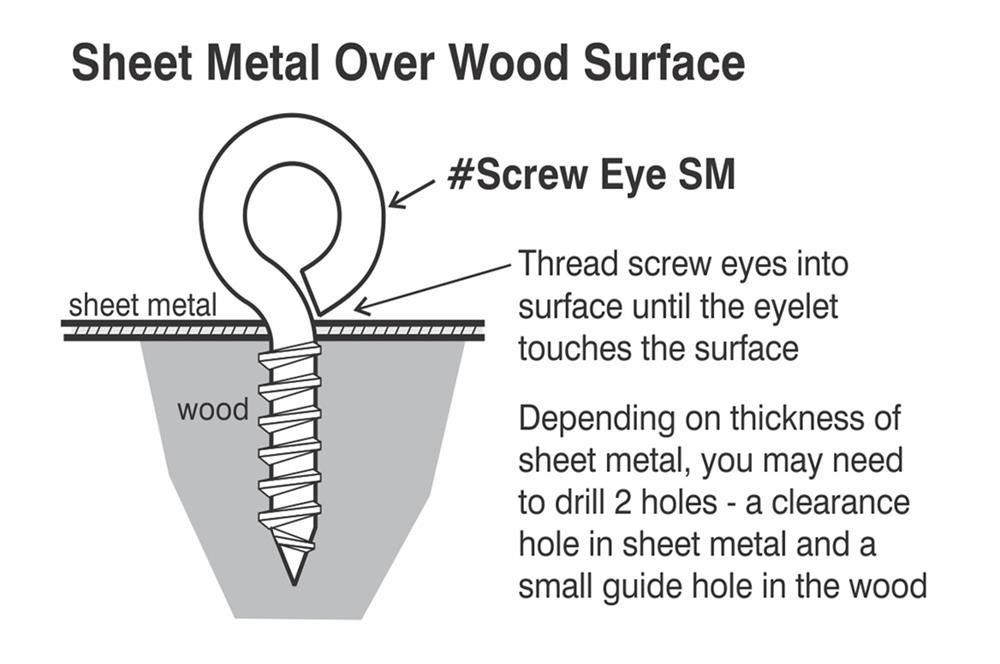 Sheet Metal Over Wood Surface

#Screw Eye SM

sheet metal

wood

Thread screw eyes into surface until the eyelet touches the surface

Depending on thickness of sheet metal, you may need to drill 2 holes - a clearance hole in sheet metal and a small guide hole in the wood