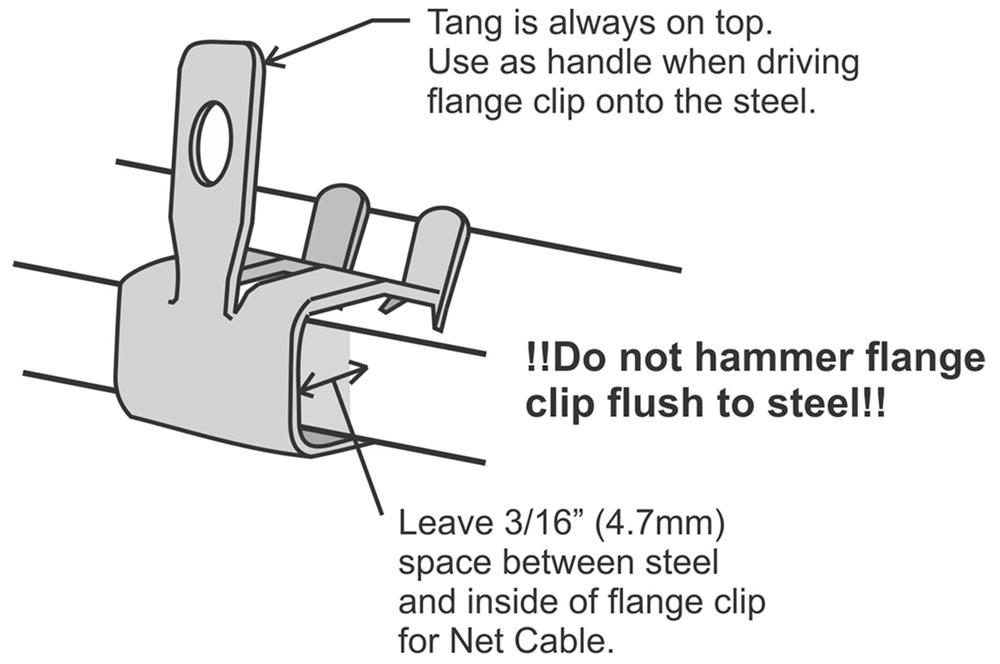 Tang is always on top.
Use as handle when driving flange clip onto the steel.

!!Do not hammer flange clip flush to steel!!

Leave 3/16” (4.7mm) space between steel and inside of flange clip for Net Cable.