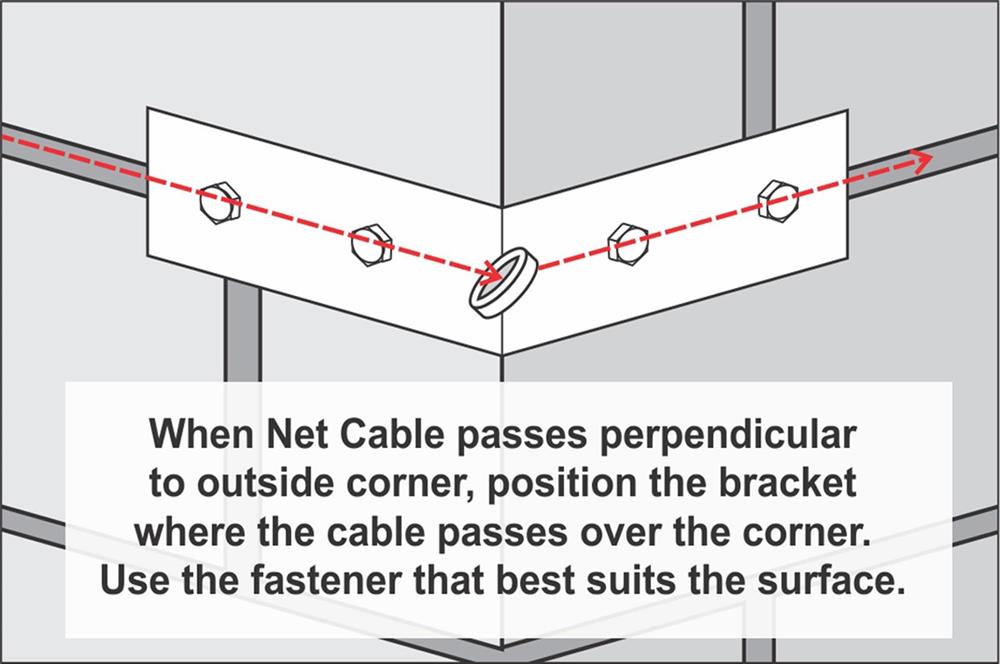 When Net Cable passes perpendicular to outside corner, position the bracket where the cable passes over the corner. Use the fastener that best suits the surface.