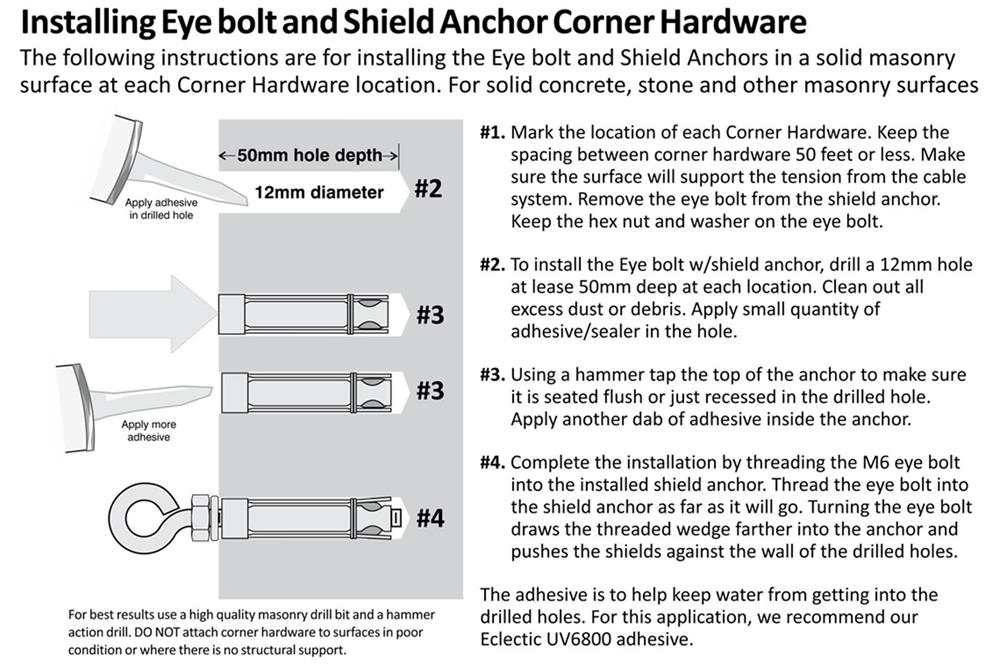 Installing Eye bolt and Shield Anchor Corner Hardware

The following instructions are for installing the Eye bolt and Shield Anchors in a solid masonry surface at each Corner Hardware location. For solid concrete, stone and other masonry surfaces

←50mm hole depth→

12mm diameter

#2

Apply adhesive in drilled hole

#3

#3

Apply more adhesive

#4

For best results use a high quality masonry drill bit and a hammer action drill. DO NOT attach corner hardware to surfaces in poor condition or where there is no structural support.

#1. Mark the location of each Corner Hardware. Keep the spacing between corner hardware 50 feet or less. Make sure the surface will support the tension from the cable system. Remove the eye bolt from the shield anchor. Keep the hex nut and washer on the eye bolt.

#2. To install the Eye bolt w/shield anchor, drill a 12mm hole at lease 50mm deep at each location. Clean out all excess dust or debris. Apply small quantity of adhesive/sealer in the hole.

#3. Using a hammer tap the top of the anchor to make sure it is seated flush or just recessed in the drilled hole. Apply another dab of adhesive inside the anchor.

#4. Complete the installation by threading the M6 eye bolt into the installed shield anchor. Thread the eye bolt into the shield anchor as far as it will go. Turning the eye bolt draws the threaded wedge farther into the anchor and pushes the shields against the wall of the drilled holes.

The adhesive is to help keep water from getting into the drilled holes. For this application, we recommend our Eclectic UV6800 adhesive.