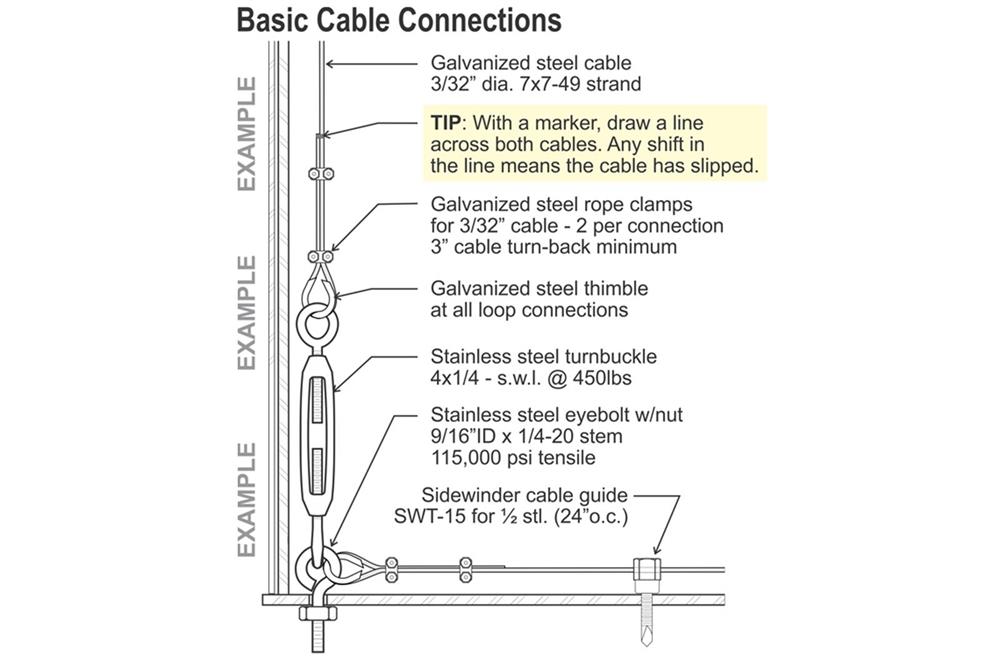 Basic Cable Connections

EXAMPLE

EXAMPLE

EXAMPLE

Galvanized steel cable
3/32" dia. 7x7-49 strand

TIP: With a marker, draw a line across both cables. Any shift in the line means the cable has slipped.

Galvanized steel rope clamps
for 3/32" cable - 2 per connection
3" cable turn-back minimum

Galvanized steel thimble
at all loop connections

Stainless steel turnbuckle
4x1/4 - s.w.l. @ 450lbs

Stainless steel eyebolt w/nut
9/16"ID x 1/4-20 stem
115,000 psi tensile

Sidewinder cable guide
SWT-15 for ½ stl. (24"o.c.)